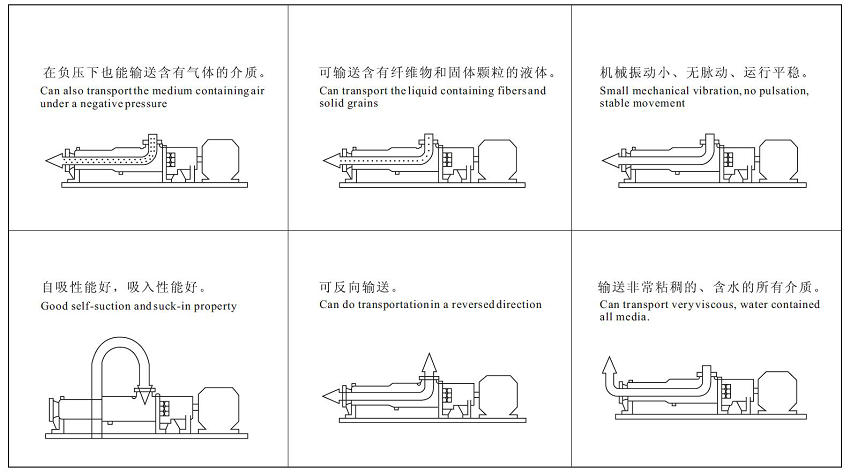 在负压下也能输送含有气体的介质。
Can also transport the medium containing air under a negative pressure

可输送含有纤维物和固体颗粒的液体。
Can transport the liquid containing fibers and solid grains

机械振动小、无脉动、运行平稳。
Small mechanical vibration, no pulsation, stable movement

自吸性能好，吸入性能好。
Good self-suction and suck-in property

可反向输送。
Can do transportation in a reversed direction

输送非常粘稠的、含水的所有介质。
Can transport very viscous, water contained all media.